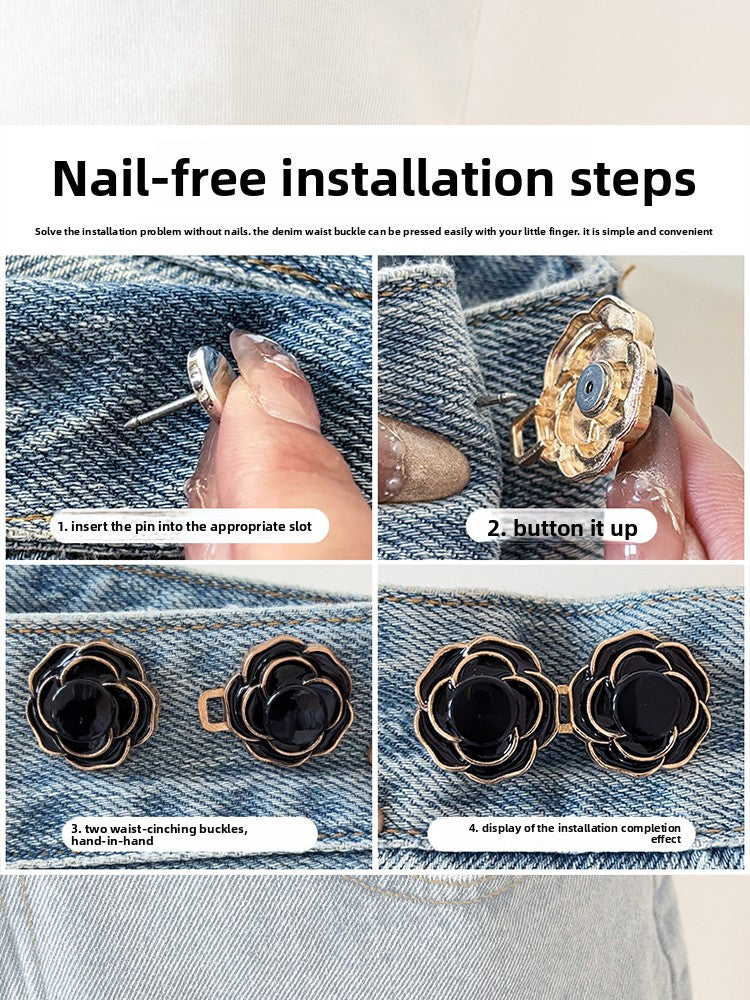 Nail-free installation steps

Solve the installation problem without nails. the denim waist buckle can be pressed easily with your little finger. it is simple and convenient

1. insert the pin into the appropriate slot

2. button it up

3. two waist-cinching buckles, hand-in-hand

4. display of the installation completion effect